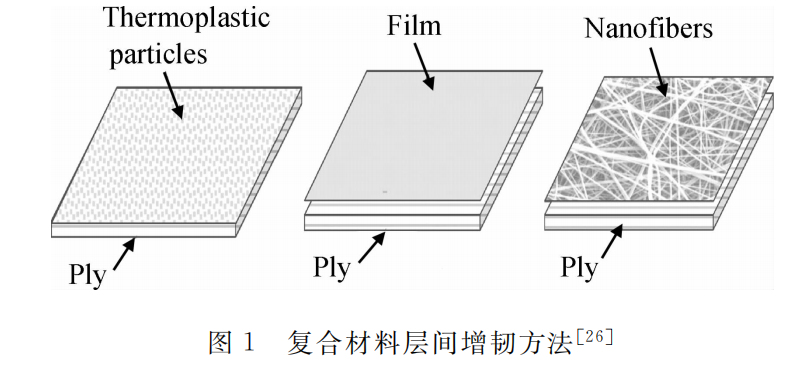 Thermoplastic particles

Film

Nanofibers

Ply

Ply

Ply

图 1　复合材料层间增韧方法$^{[26]}$