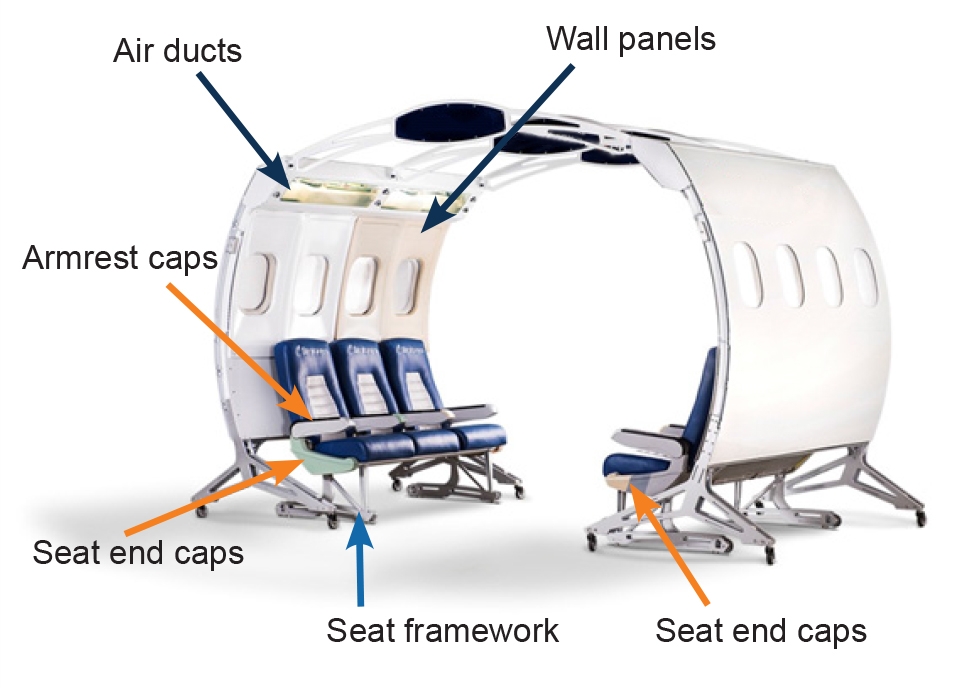 Air ducts

Wall panels

Armrest caps

Seat end caps

Seat framework

Seat end caps